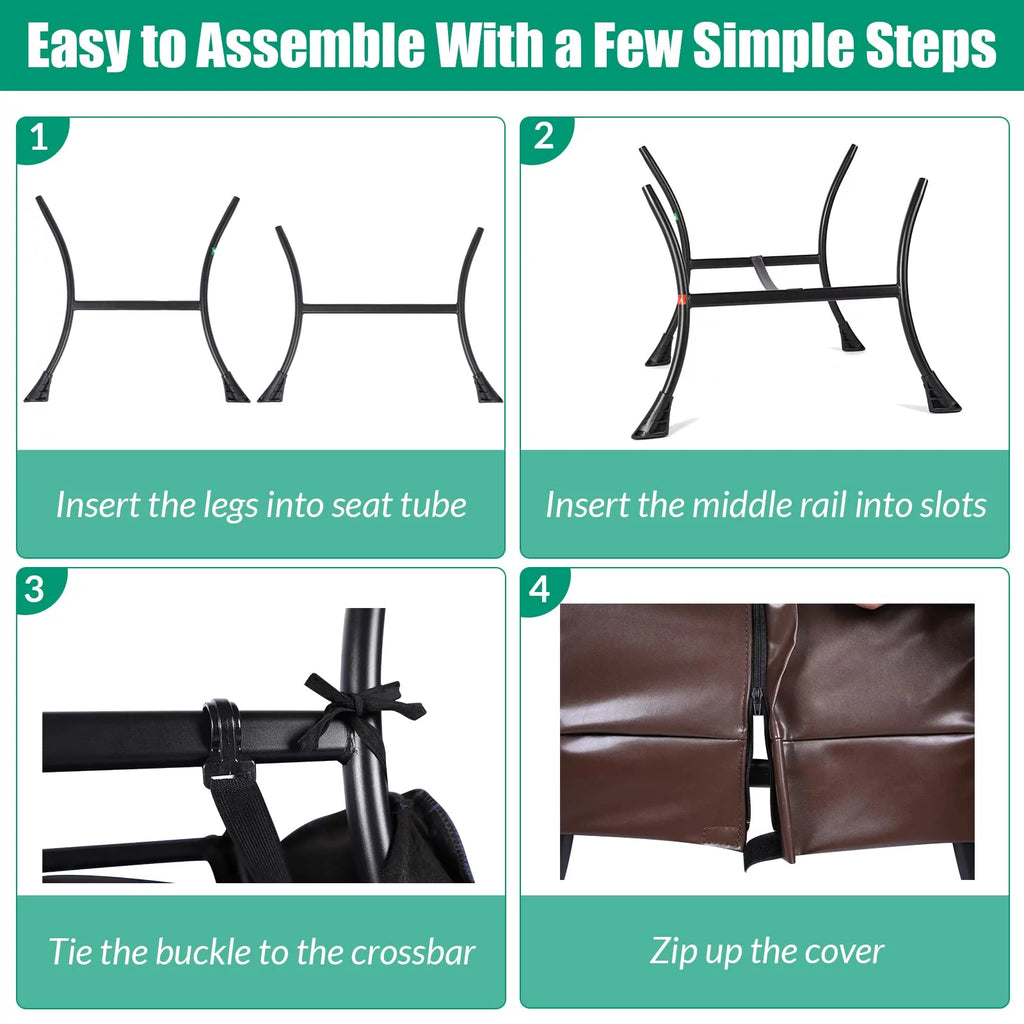 Easy to Assemble With a Few Simple Steps

1

Insert the legs into seat tube

2

Insert the middle rail into slots

3

Tie the buckle to the crossbar

4

Zip up the cover